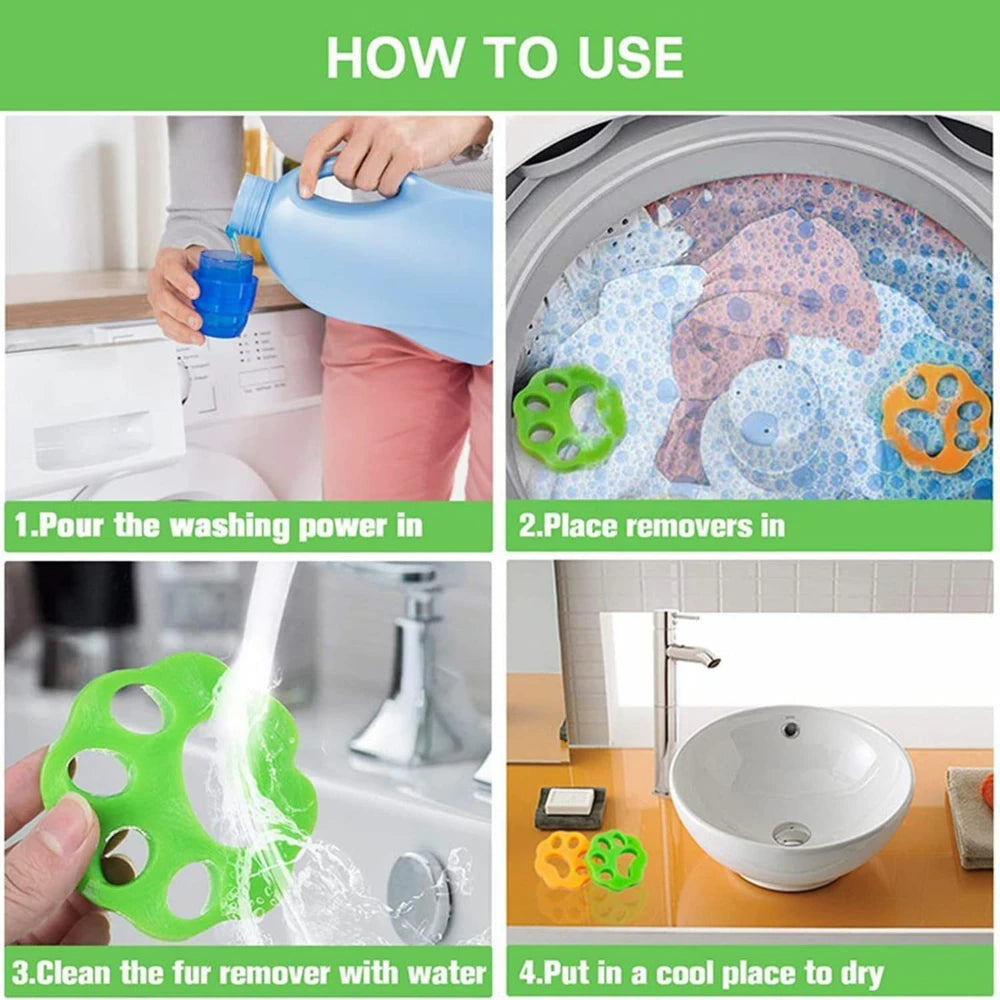 HOW TO USE

1.Pour the washing power in

2.Place removers in

3.Clean the fur remover with water

4.Put in a cool place to dry